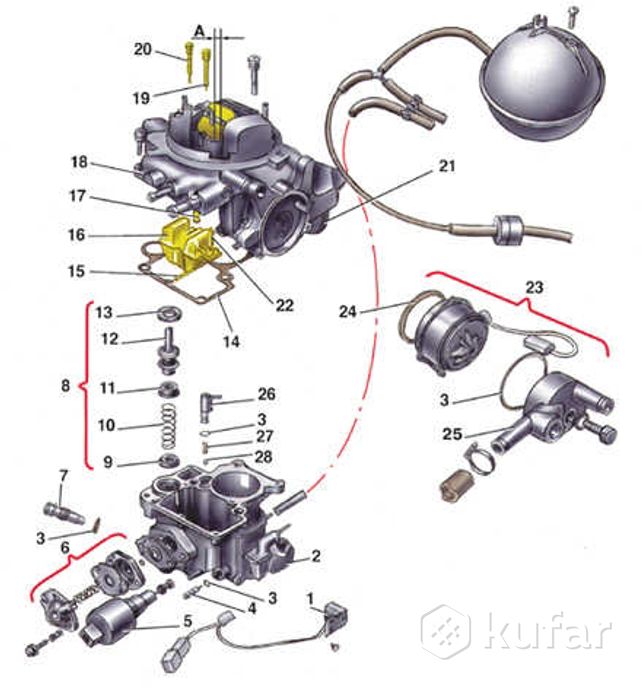 A
20
19
18
17
16
15
21
22
14
13
12
8
11
10
9
26
3
27
28
23
24
3
25
7
3
6
2
3
4
1
5
kufar