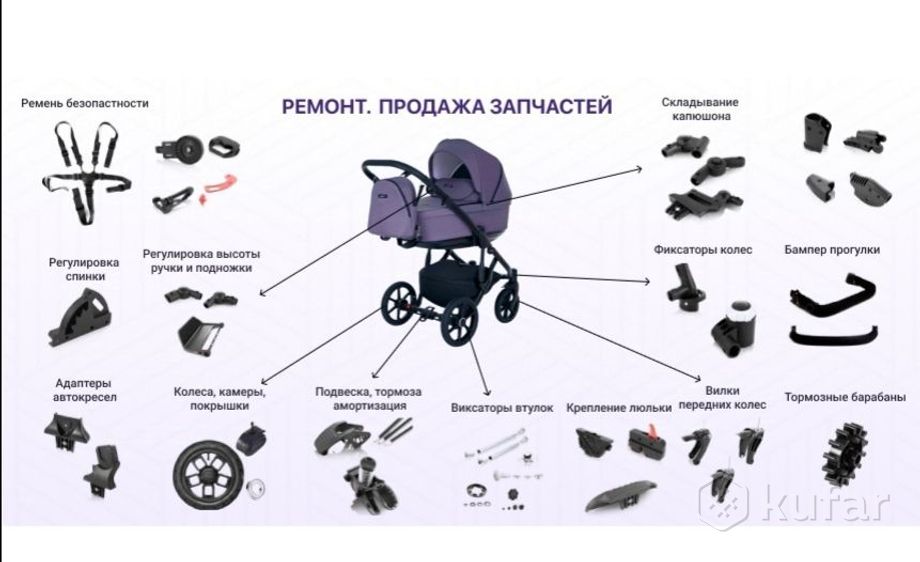 РЕМОНТ. ПРОДАЖА ЗАПЧАСТЕЙ

Ремень безопастности

Складывание капюшона

Регулировка спинки

Регулировка высоты ручки и подножки

Фиксаторы колес

Бампер прогулки

Адаптеры автокресел

Колеса, камеры, покрышки

Подвеска, тормоза амортизация

Виксаторы втулок

Крепление люльки

Вилки передних колес

Тормозные барабаны

kufar