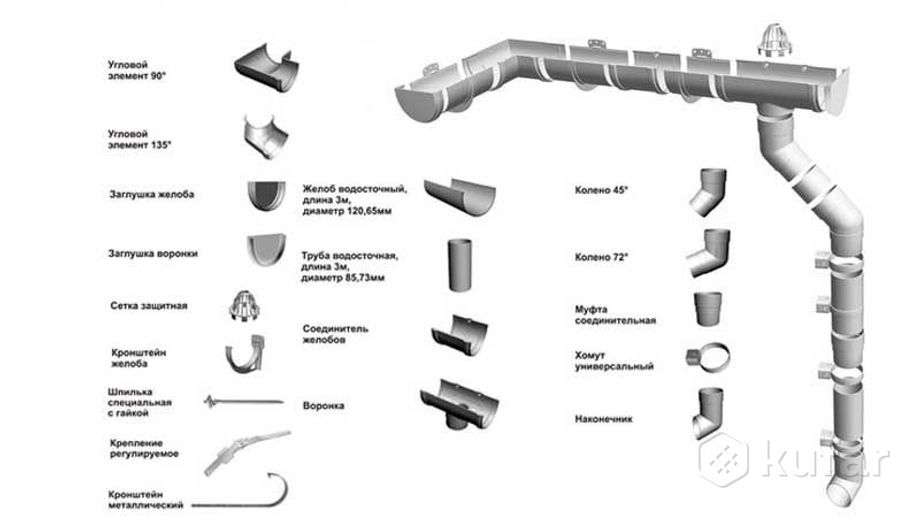 Угловой элемент 90°

Угловой элемент 135°

Заглушка желоба

Заглушка воронки

Сетка защитная

Кронштейн желоба

Шпилька специальная с гайкой

Крепление регулируемое

Кронштейн металлический

Желоб водосточный, длина 3м, диаметр 120,65мм

Труба водосточная, длина 3м, диаметр 85,73мм

Соединитель желобов

Воронка

Колено 45°

Колено 72°

Муфта соединительная

Хомут универсальный

Наконечник

kufar